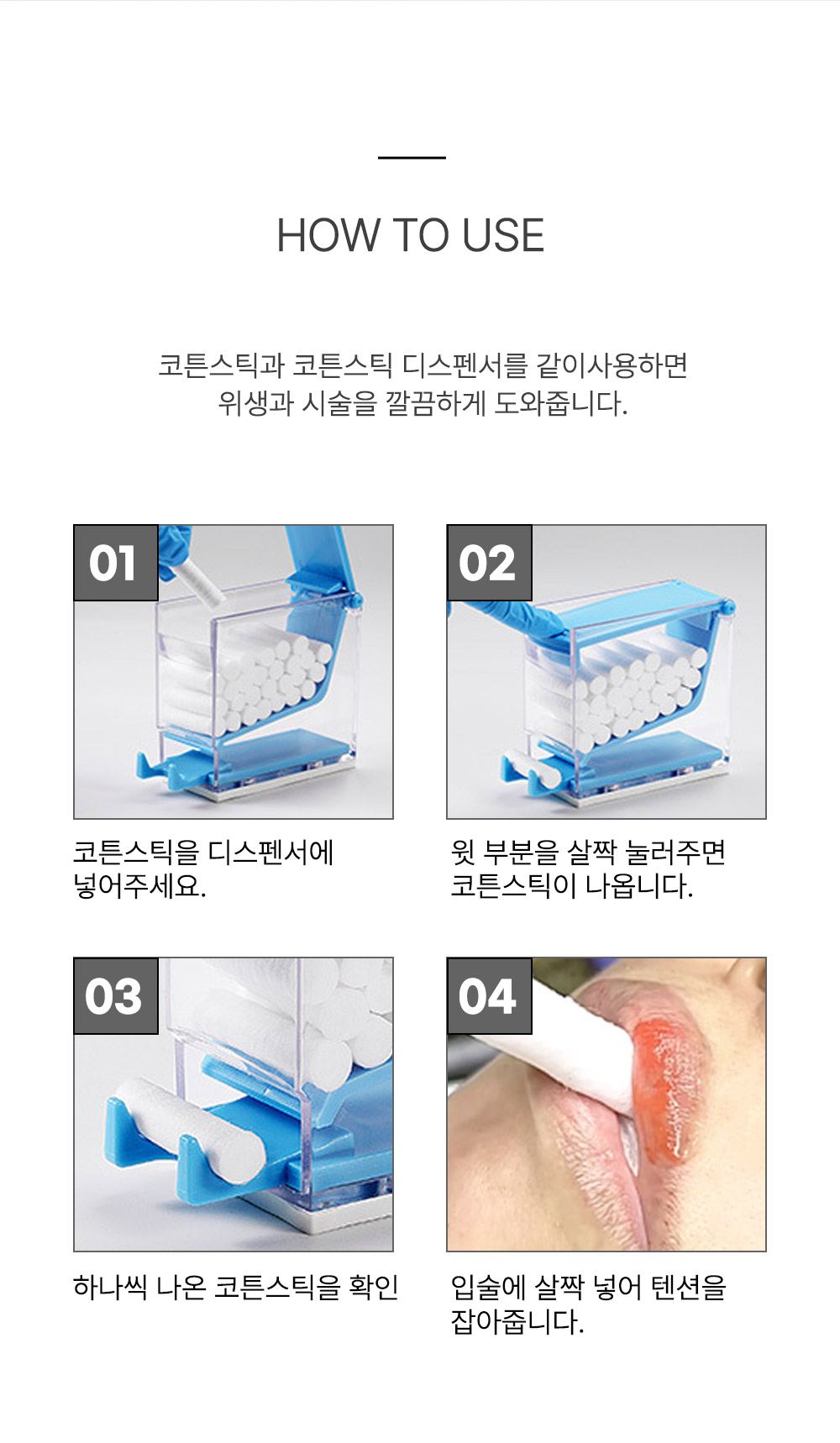 HOW TO USE

코튼스틱과 코튼스틱 디스펜서를 같이사용하면
위생과 시술을 깔끔하게 도와줍니다.

01

코튼스틱을 디스펜서에
넣어주세요.

02

윗 부분을 살짝 눌러주면
코튼스틱이 나옵니다.

03

하나씩 나온 코튼스틱을 확인

04

입술에 살짝 넣어 텐션을
잡아줍니다.